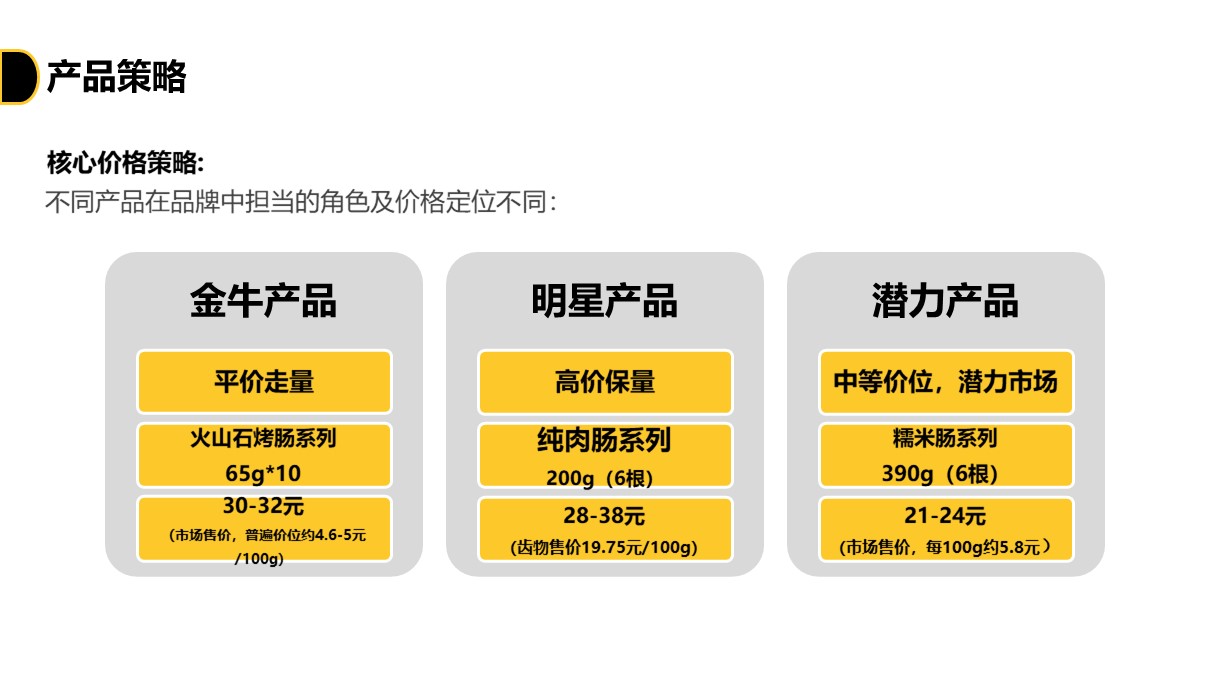 产品策略

核心价格策略:
不同产品在品牌中担当的角色及价格定位不同:

金牛产品

平价走量

火山石烤肠系列
65g*10

30-32元
(市场售价，普遍价位约4.6-5元/100g)

明星产品

高价保量

纯肉肠系列
200g（6根）

28-38元
(齿物售价19.75元/100g)

潜力产品

中等价位，潜力市场

糯米肠系列
390g（6根）

21-24元
(市场售价，每100g约5.8元）